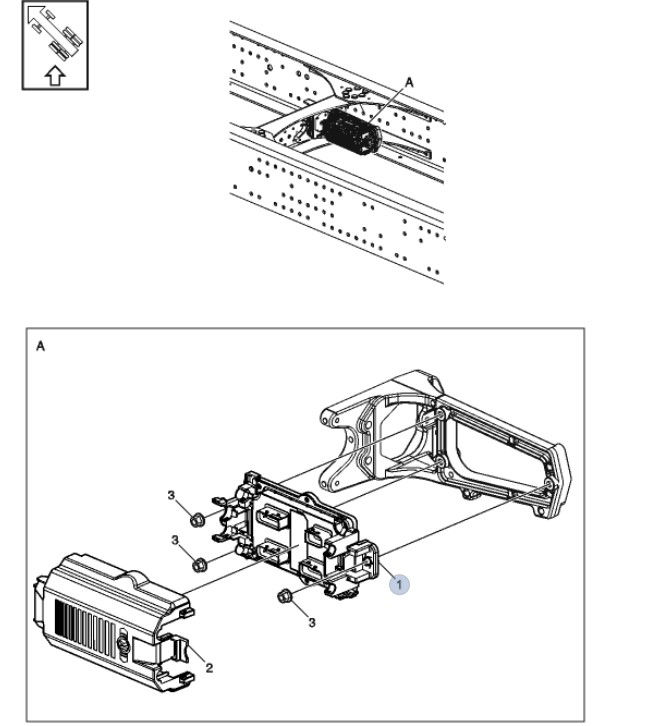 A

A

3

3

1

3

2